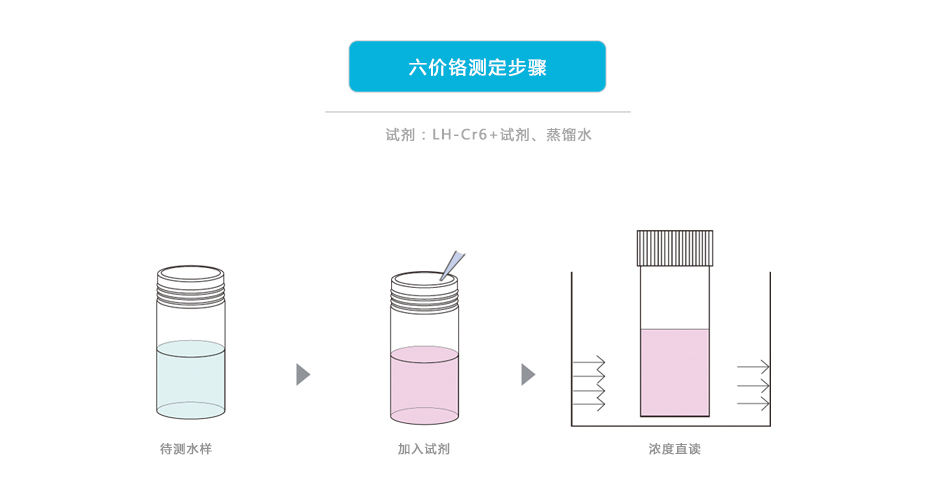 六价铬测定步骤

试剂：LH-Cr6+试剂、蒸馏水

待测水样

加入试剂

浓度直读